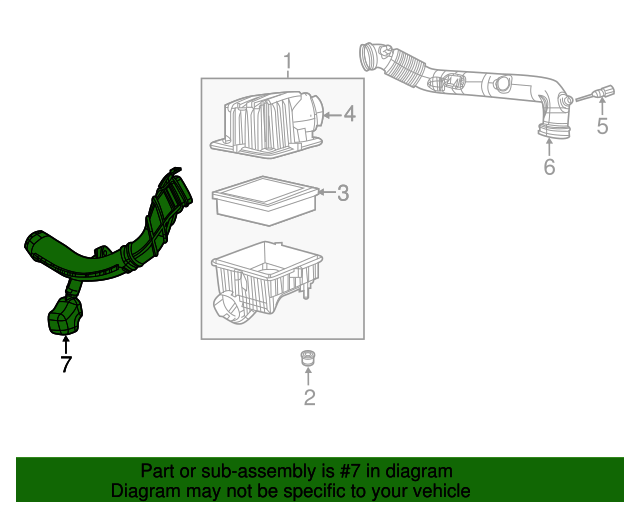 1
4
3
5
6
7
2

Part or sub-assembly is #7 in diagram
Diagram may not be specific to your vehicle