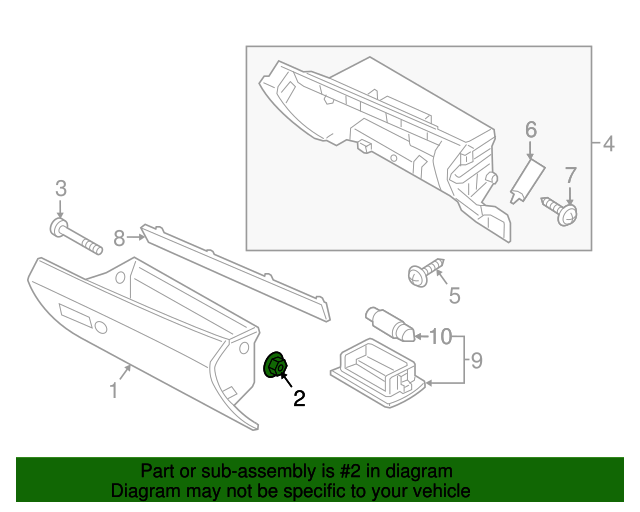 6
4
7
3
8
5
10
9
1
2

Part or sub-assembly is #2 in diagram
Diagram may not be specific to your vehicle