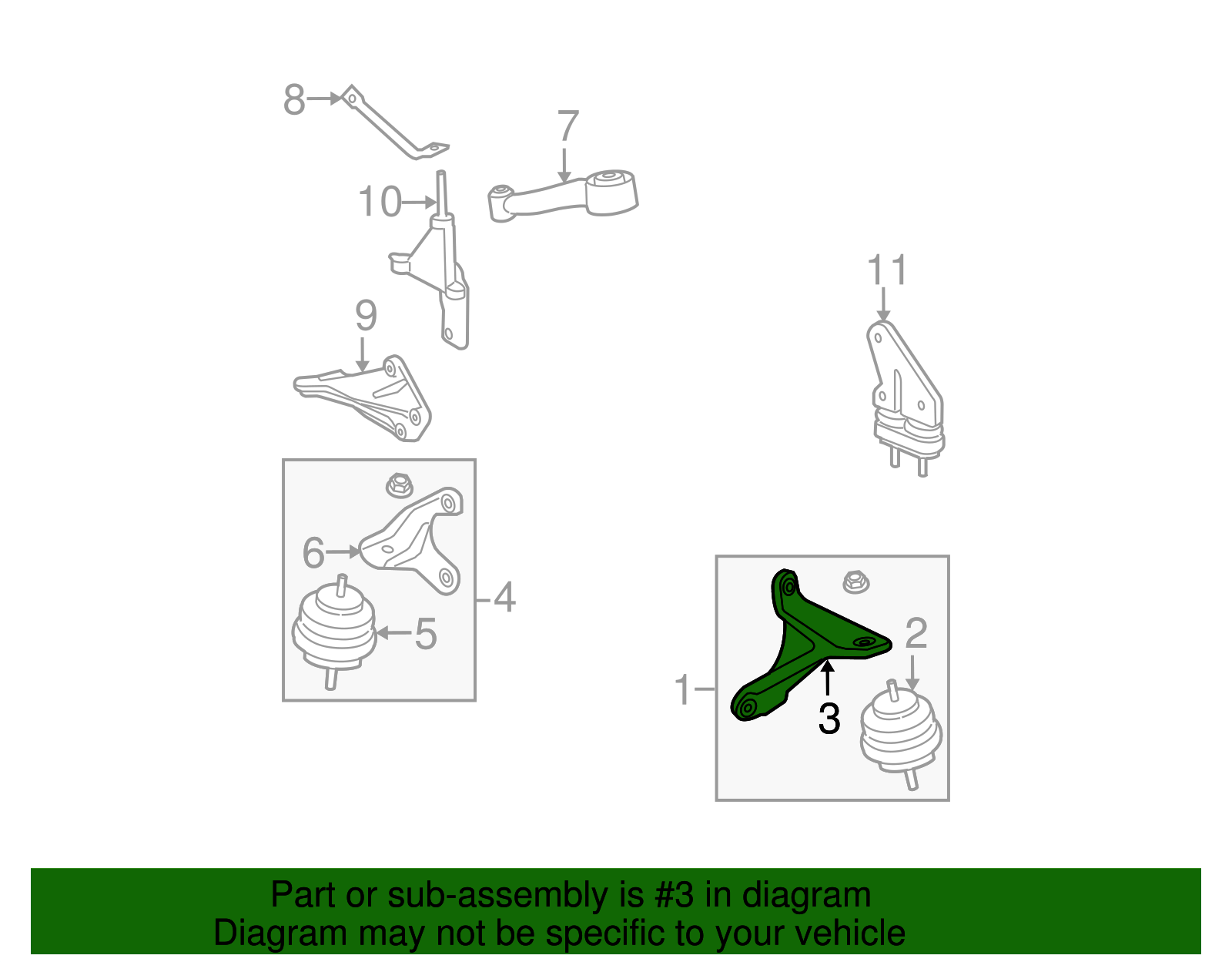 8
7
10
11
9
6
4
5
2
1
3

Part or sub-assembly is #3 in diagram
Diagram may not be specific to your vehicle