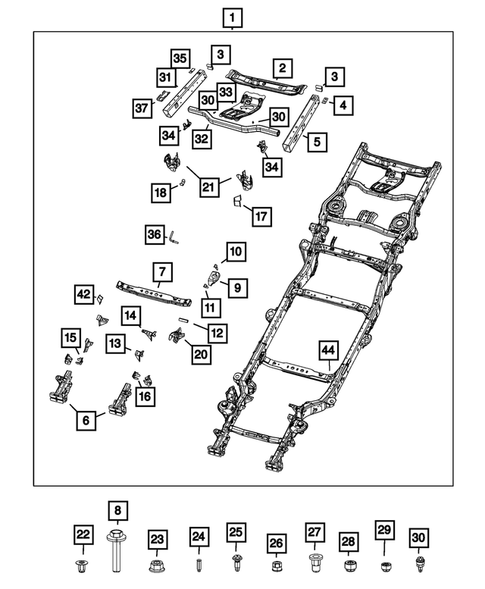 1
35
3
2
3
31
33
4
37
30
30
34
32
5
34
21
18
17
36
10
7
9
42
11
14
12
15
13
20
44
16
6
8
22
23
24
25
26
27
28
29
30