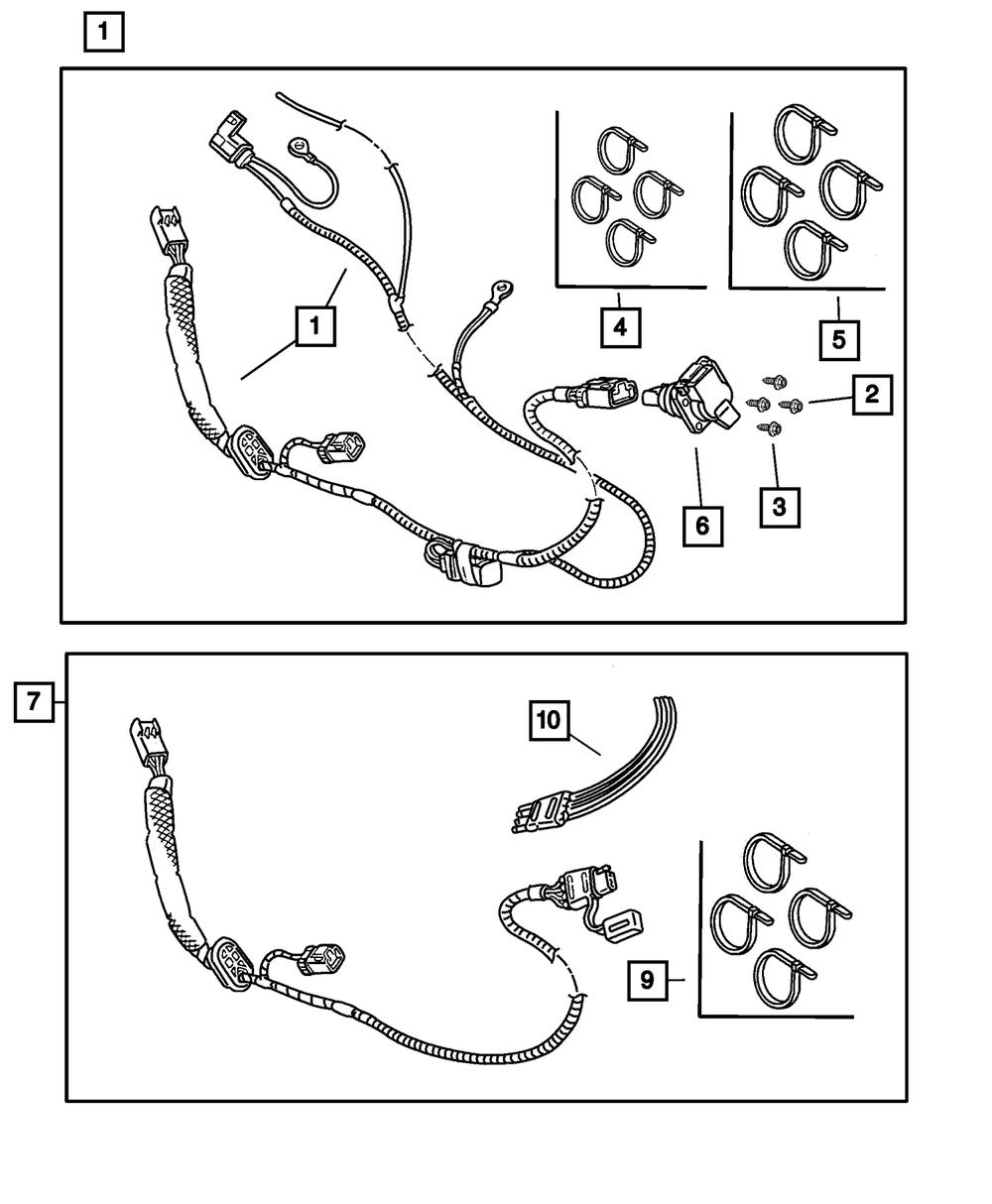 1

1

4

5

2

3

6

7

10

9