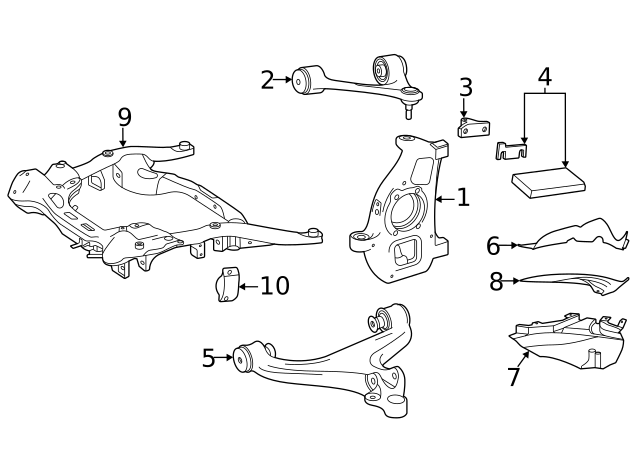 2
3
4
9
1
6
8
10
5
7