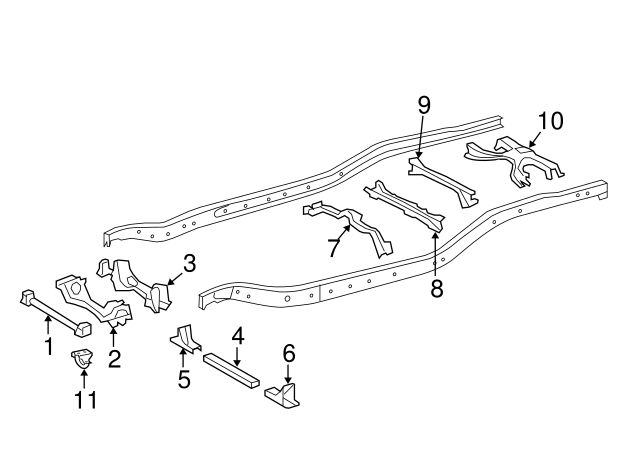 9
10
3
7
8
1
2
4
6
5
11