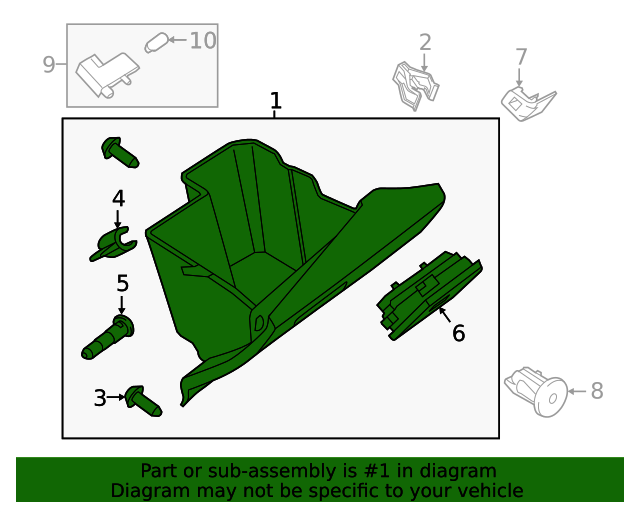 9
10
2
7
1
4
5
6
3
8
Part or sub-assembly is #1 in diagram
Diagram may not be specific to your vehicle