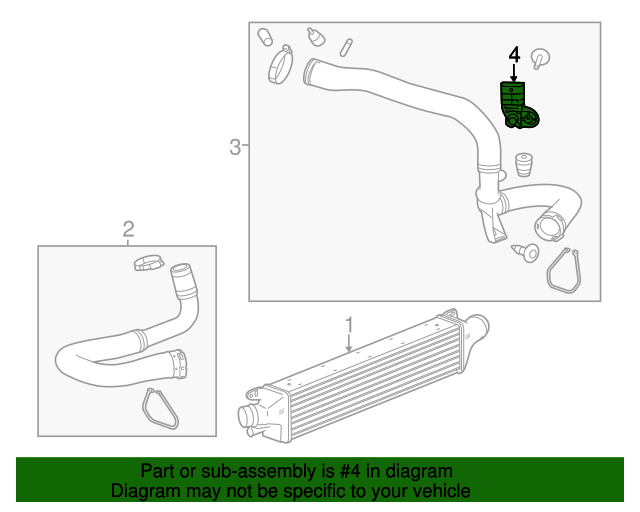 4
3
2
1
Part or sub-assembly is #4 in diagram
Diagram may not be specific to your vehicle