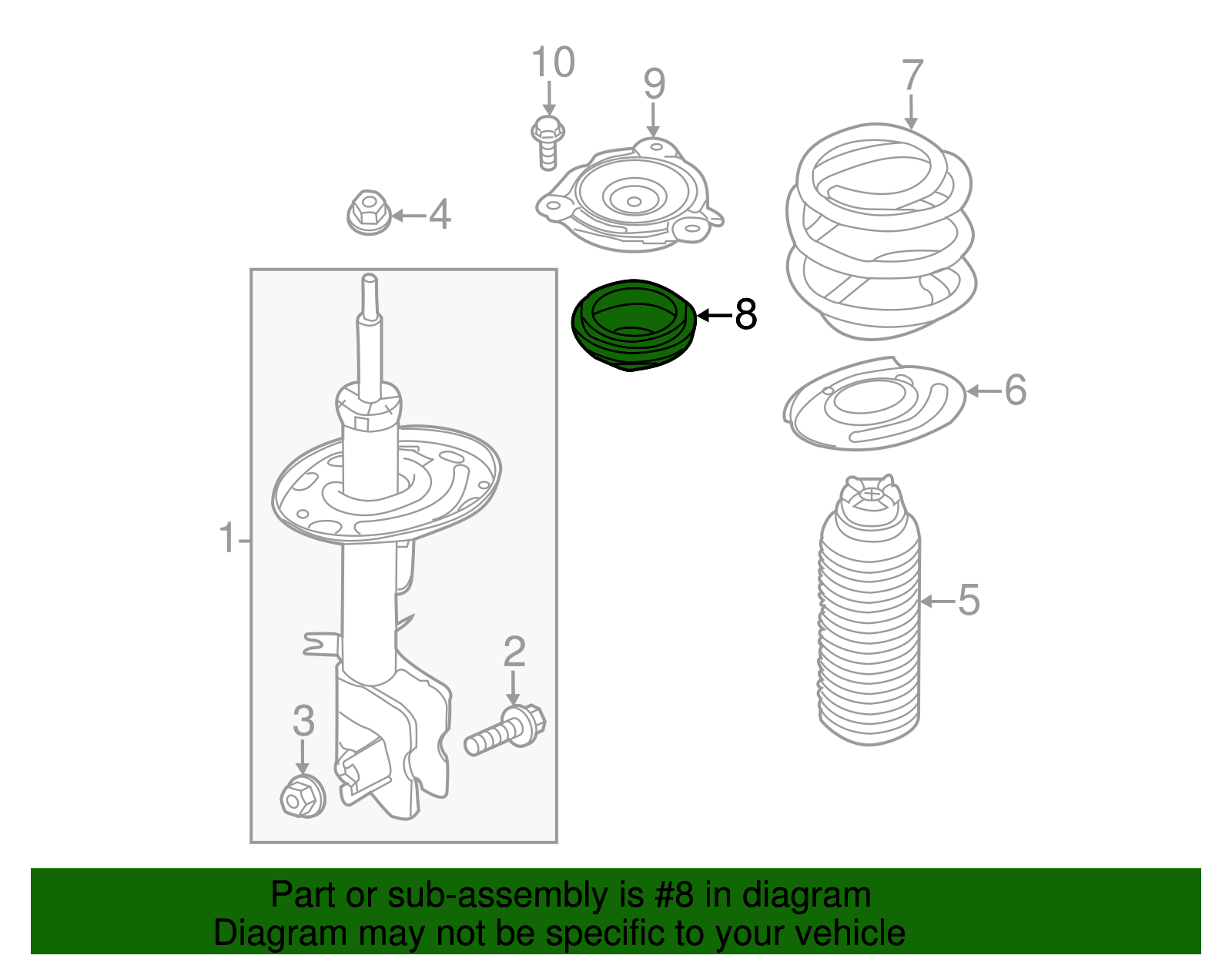 10
9
7
4
8
6
1
5
2
3

Part or sub-assembly is #8 in diagram
Diagram may not be specific to your vehicle