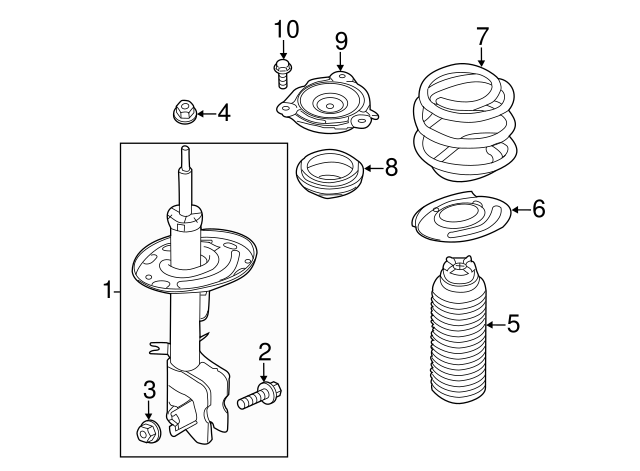 10
9
7
4
8
6
1
5
2
3