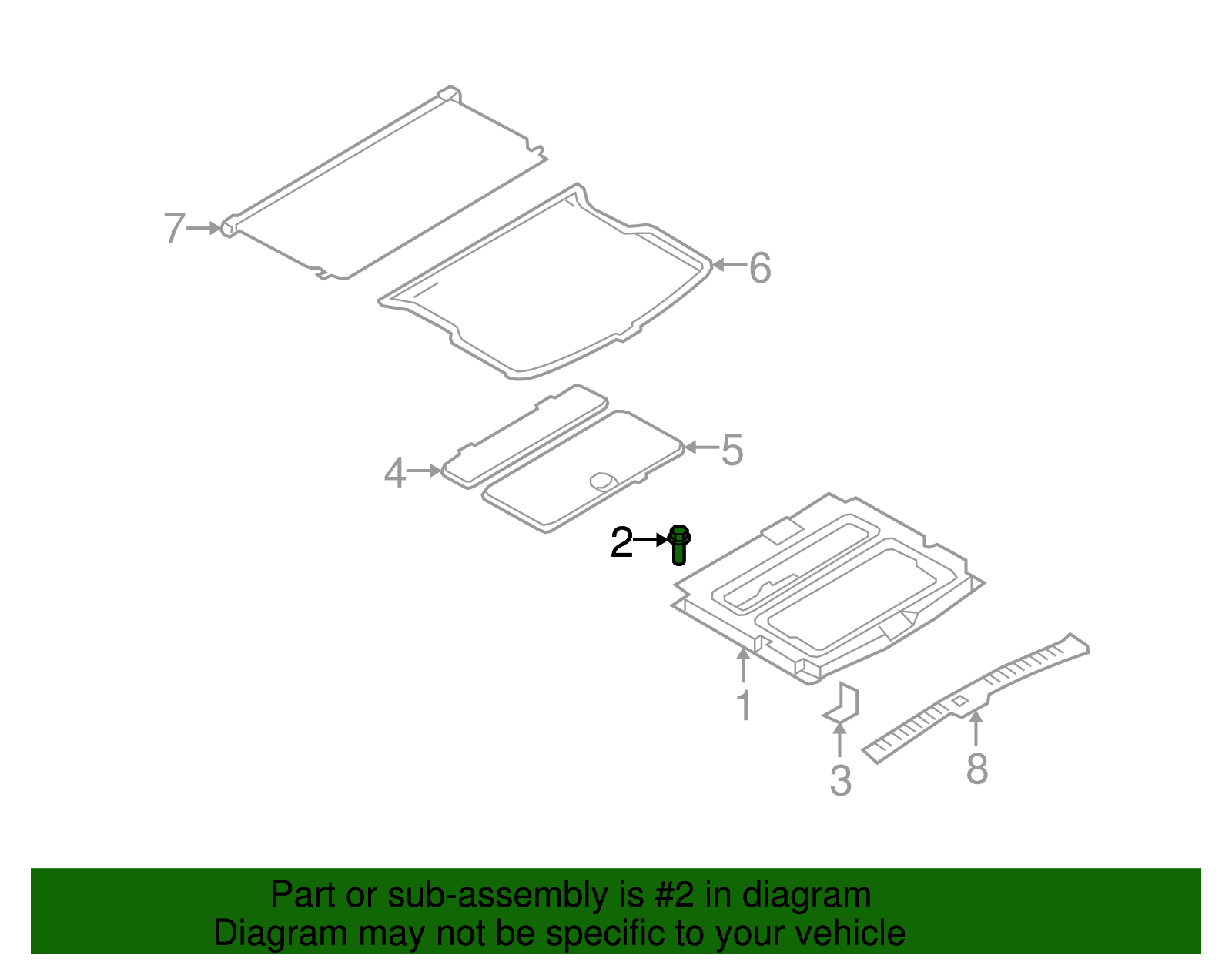 7
6
4
5
2
1
3
8

Part or sub-assembly is #2 in diagram
Diagram may not be specific to your vehicle