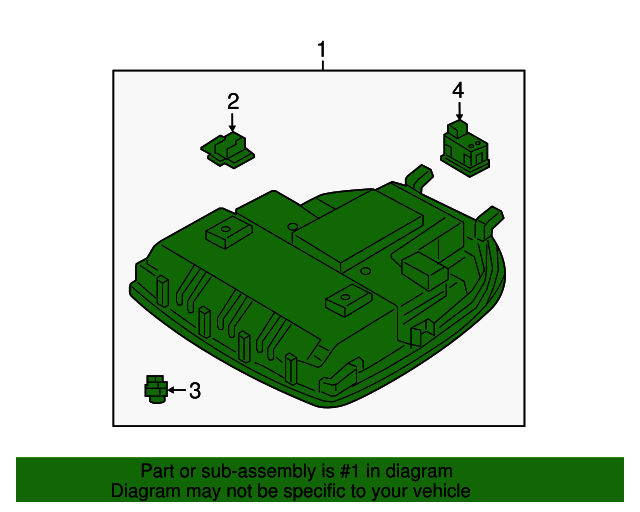 1
2
4
3

Part or sub-assembly is #1 in diagram
Diagram may not be specific to your vehicle