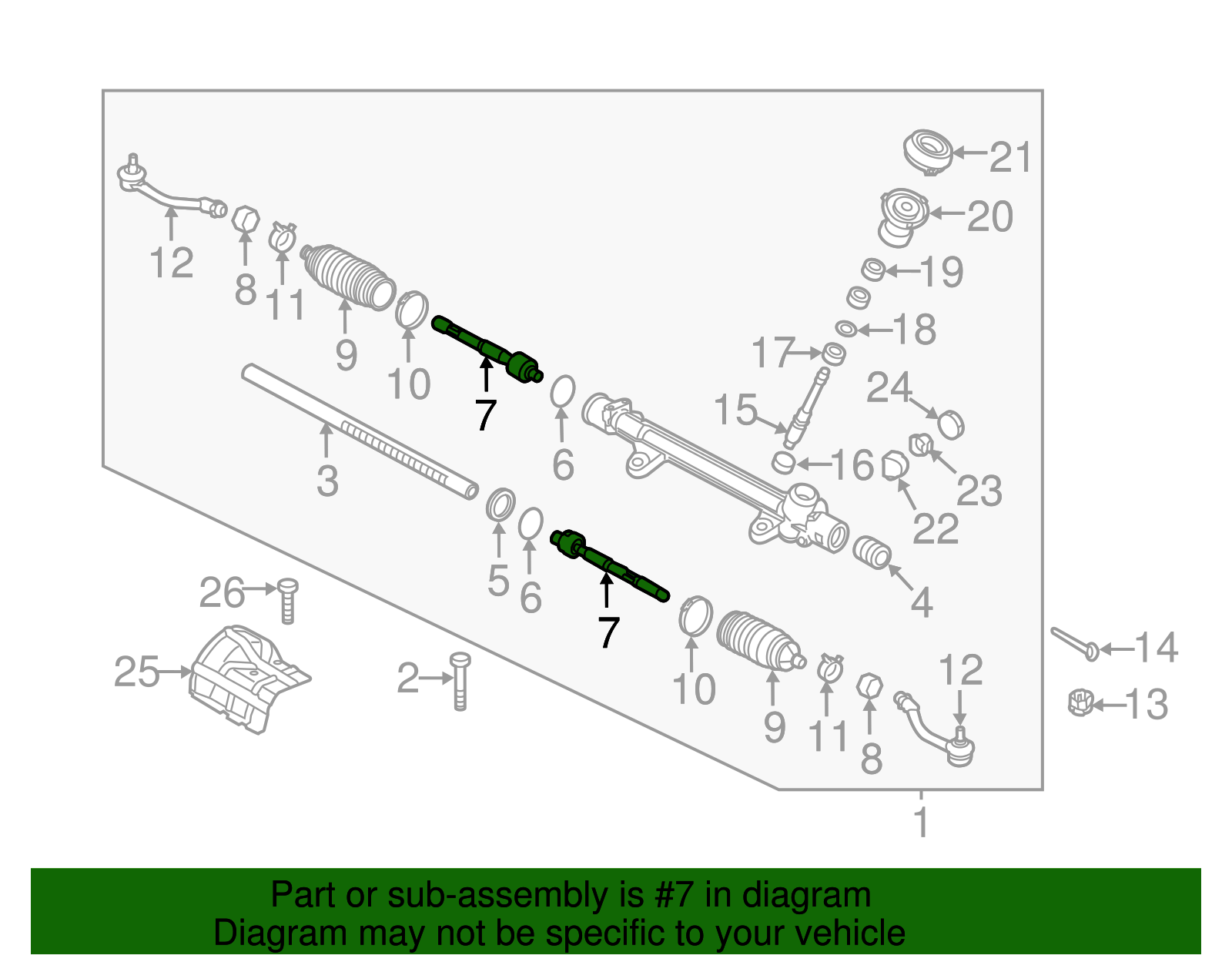 21
20
19
18
17
24
15
16
23
22
12
8
11
9
10
7
6
3
5
6
7
4
26
25
2
10
9
11
8
12
14
13
1

Part or sub-assembly is #7 in diagram
Diagram may not be specific to your vehicle