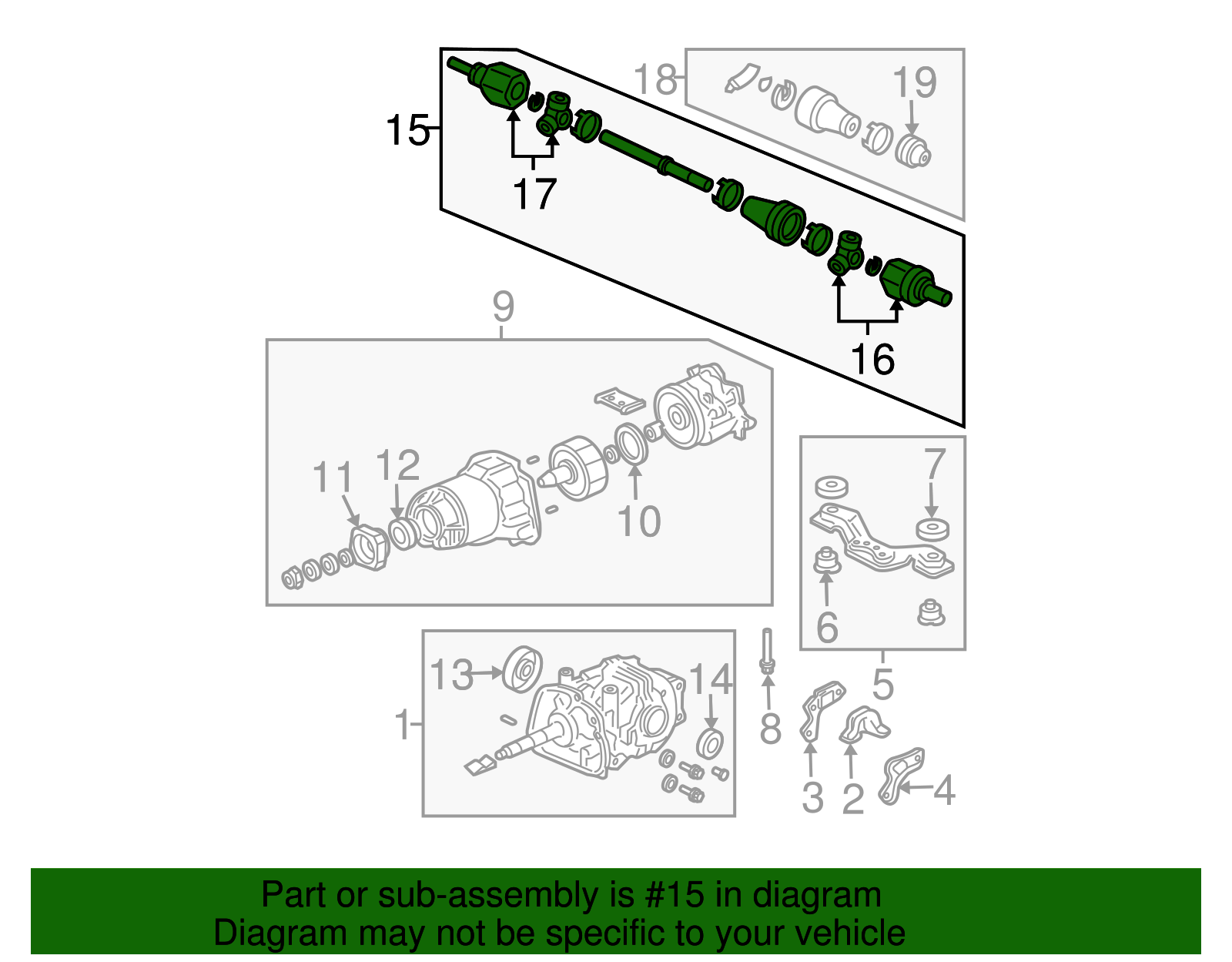 15
17
18
19
16
9
11
12
10
7
6
5
13
14
1
8
3
2
4

Part or sub-assembly is #15 in diagram
Diagram may not be specific to your vehicle