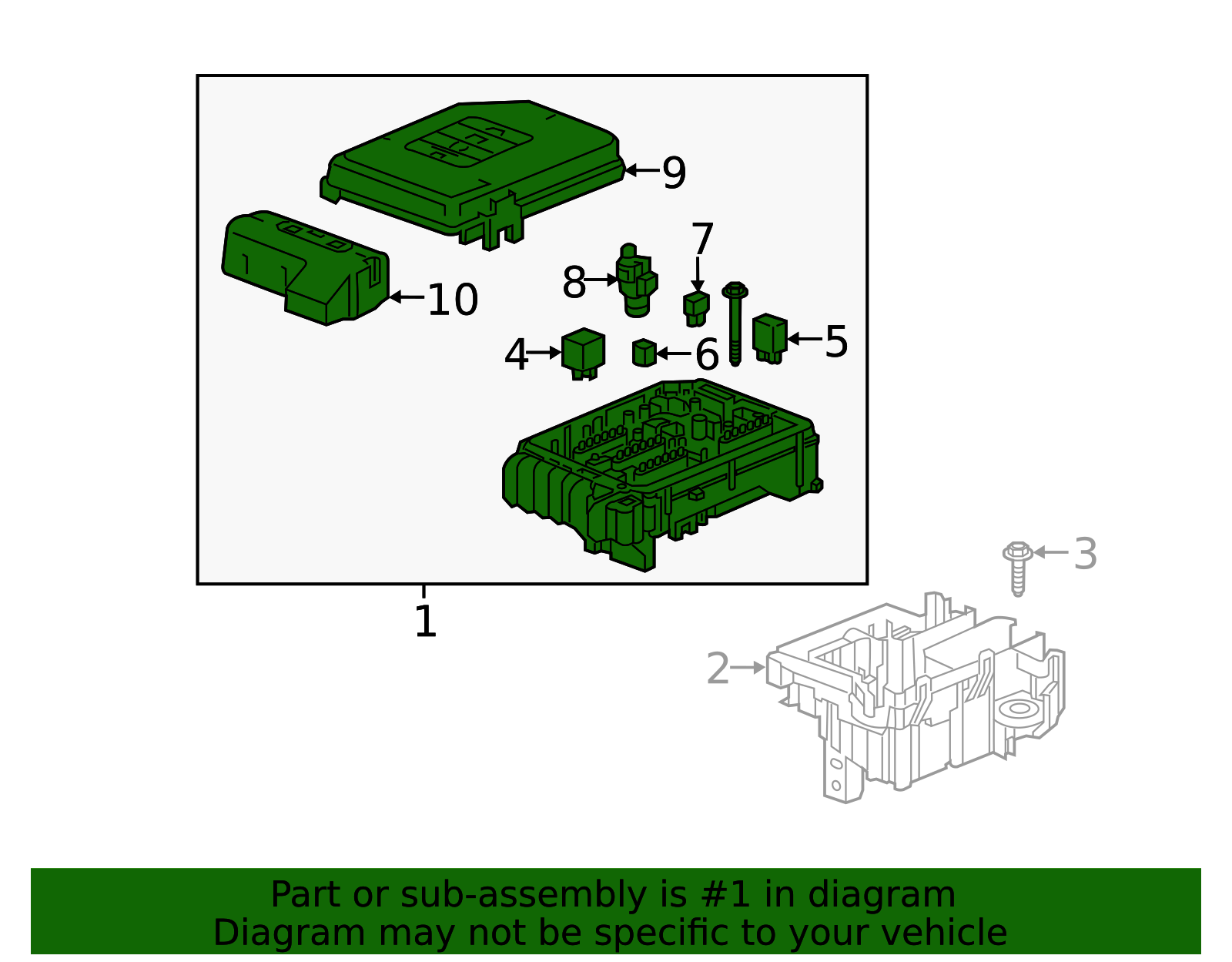 9
7
8
10
4
6
5
1
3
2

Part or sub-assembly is #1 in diagram
Diagram may not be specific to your vehicle