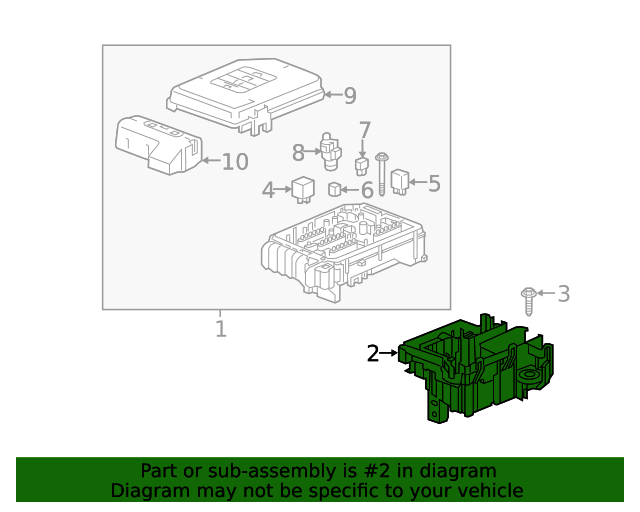 9
10
7
8
4
6
5
3
1
2

Part or sub-assembly is #2 in diagram
Diagram may not be specific to your vehicle