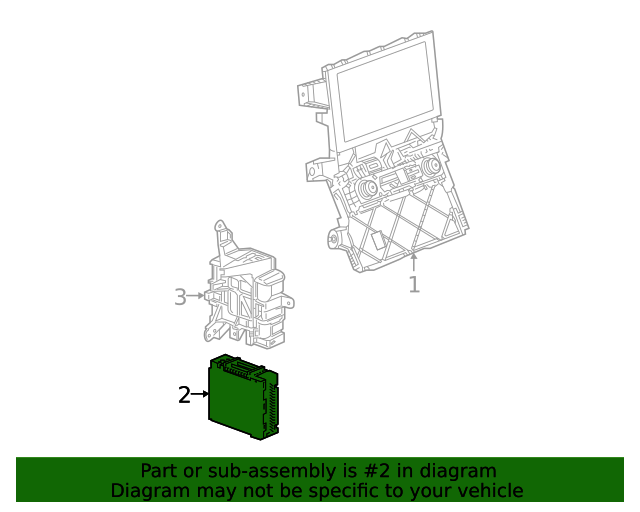 1
3
2

Part or sub-assembly is #2 in diagram
Diagram may not be specific to your vehicle