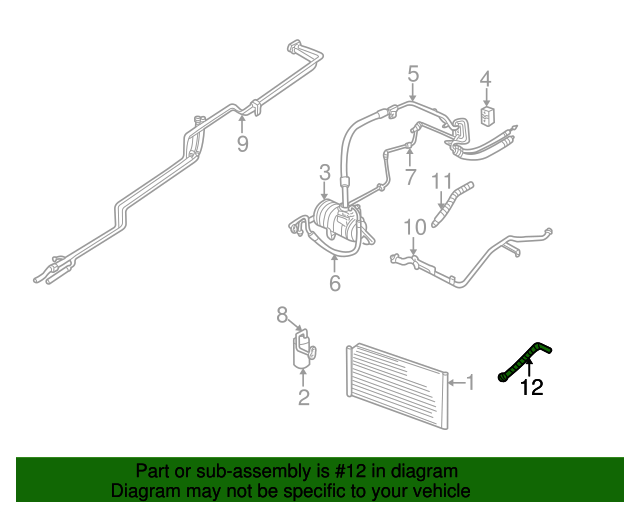 5
4
9
3
7
11
10
6
8
2
1
12

Part or sub-assembly is #12 in diagram
Diagram may not be specific to your vehicle