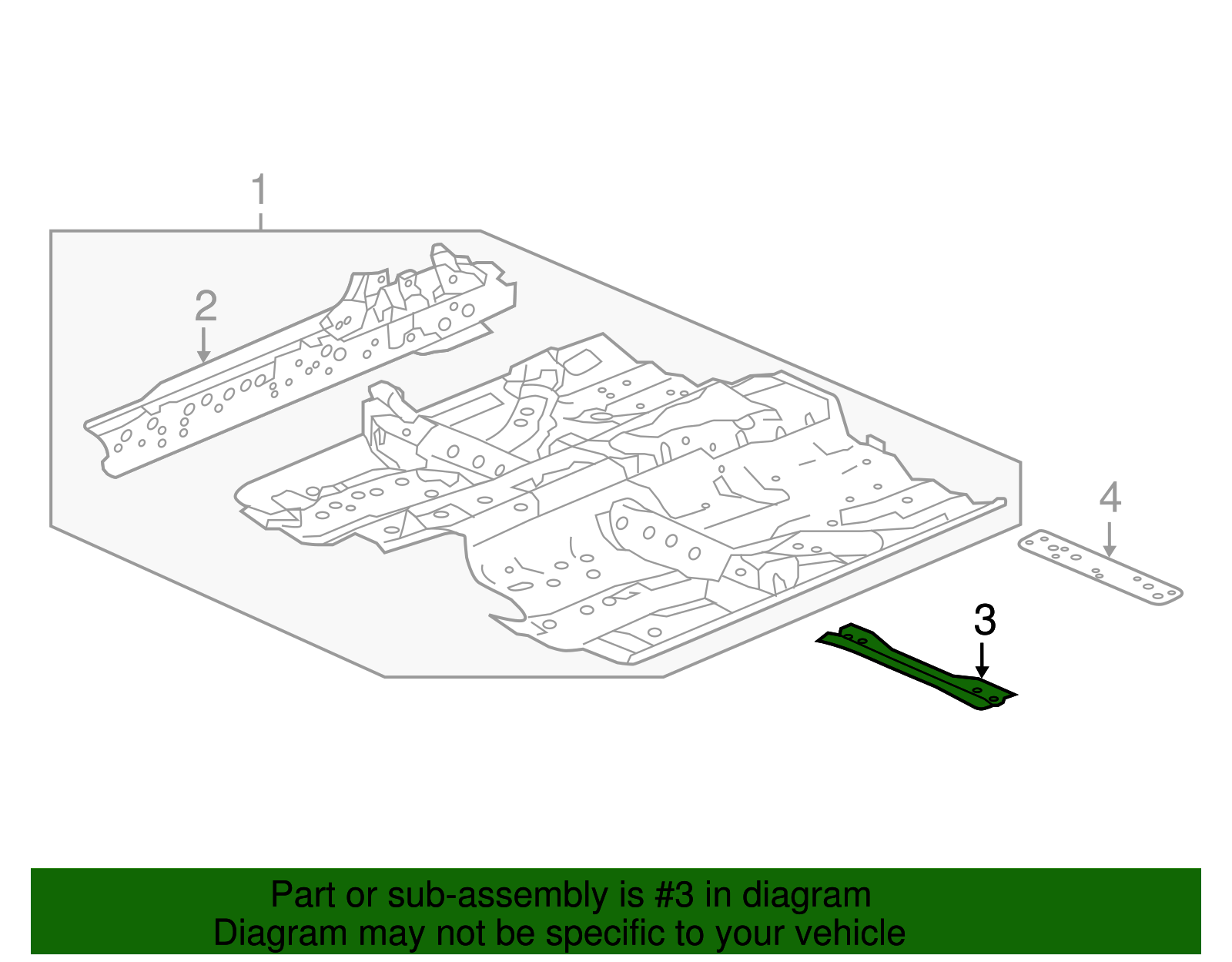 1
2
4
3
Part or sub-assembly is #3 in diagram
Diagram may not be specific to your vehicle