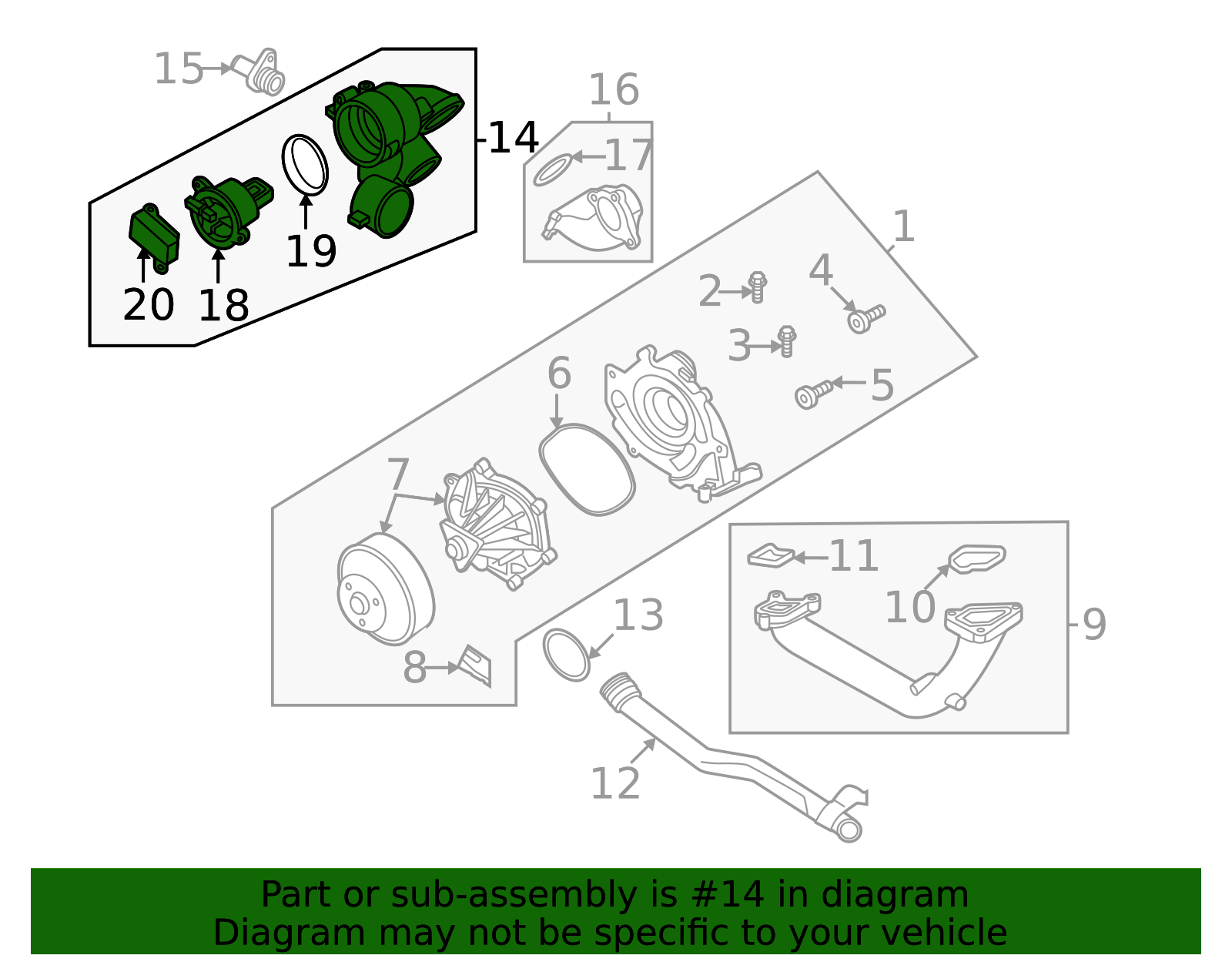 15
14
16
17
19
20
18
1
2
4
3
5
6
7
8
13
11
10
9
12

Part or sub-assembly is #14 in diagram
Diagram may not be specific to your vehicle