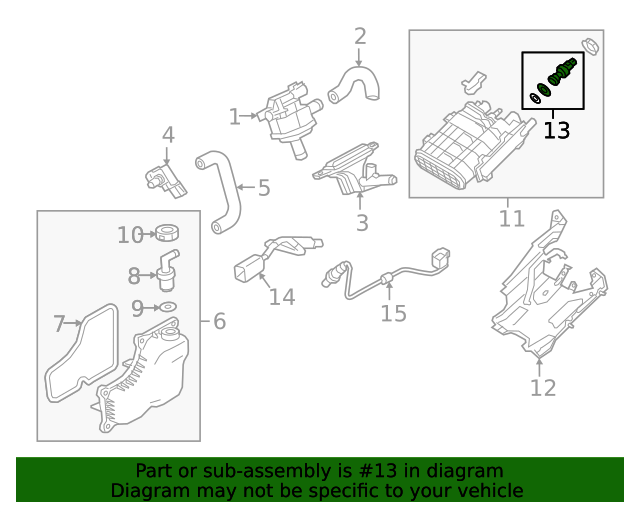 2
1
4
5
3
13
11
10
8
9
7
6
14
15
12

Part or sub-assembly is #13 in diagram
Diagram may not be specific to your vehicle