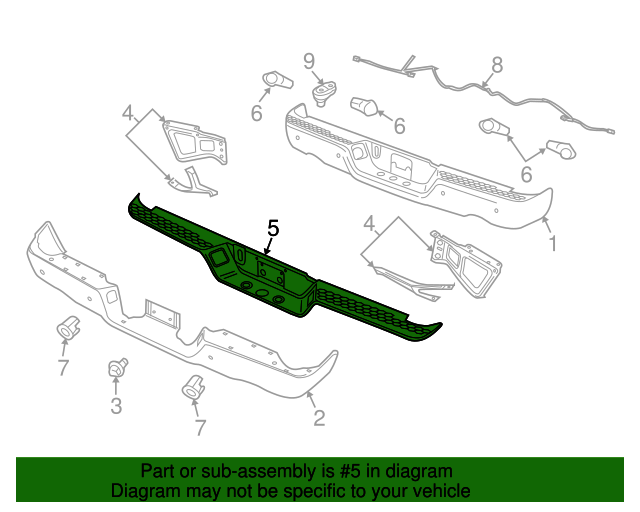 9
8
6
6
4
6
5
4
1
7
3
7
2

Part or sub-assembly is #5 in diagram
Diagram may not be specific to your vehicle