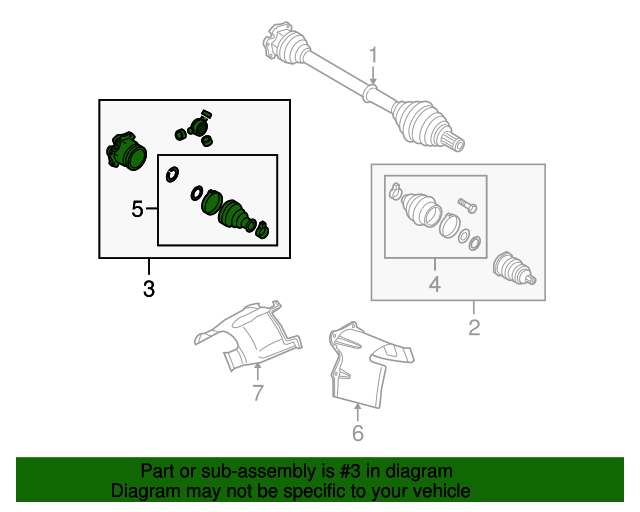 1

5

3

4

2

7

6

Part or sub-assembly is #3 in diagram
Diagram may not be specific to your vehicle