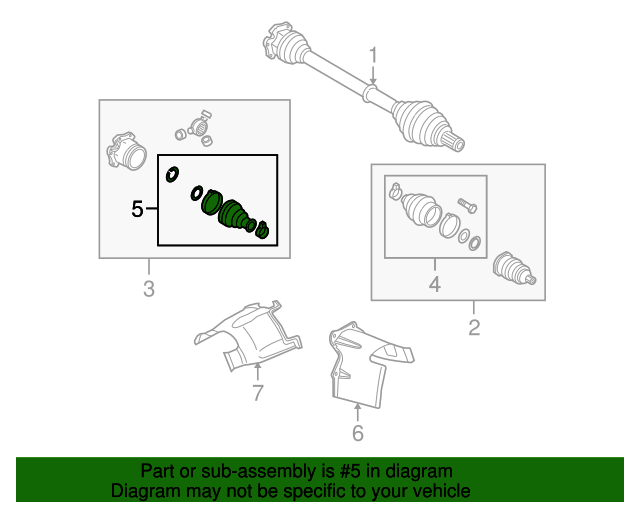 1

5

3

4

2

7

6

Part or sub-assembly is #5 in diagram
Diagram may not be specific to your vehicle