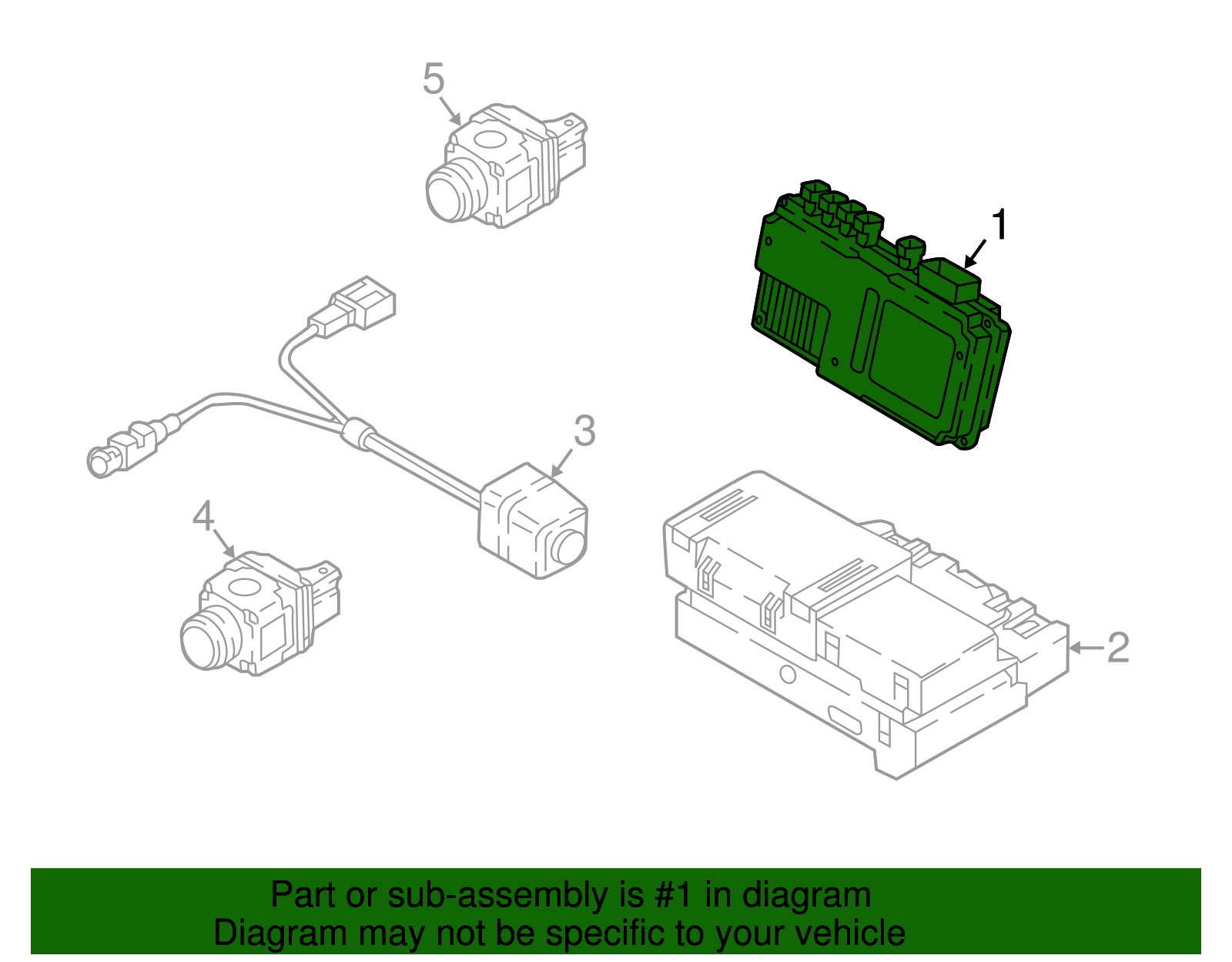 5

1

3

4

2

Part or sub-assembly is #1 in diagram
Diagram may not be specific to your vehicle