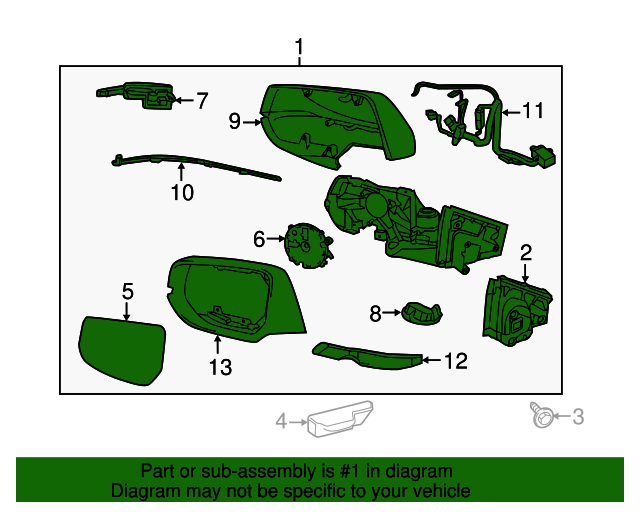 1

7

9

11

10

6

2

5

8

13

12

4

3

Part or sub-assembly is #1 in diagram
Diagram may not be specific to your vehicle