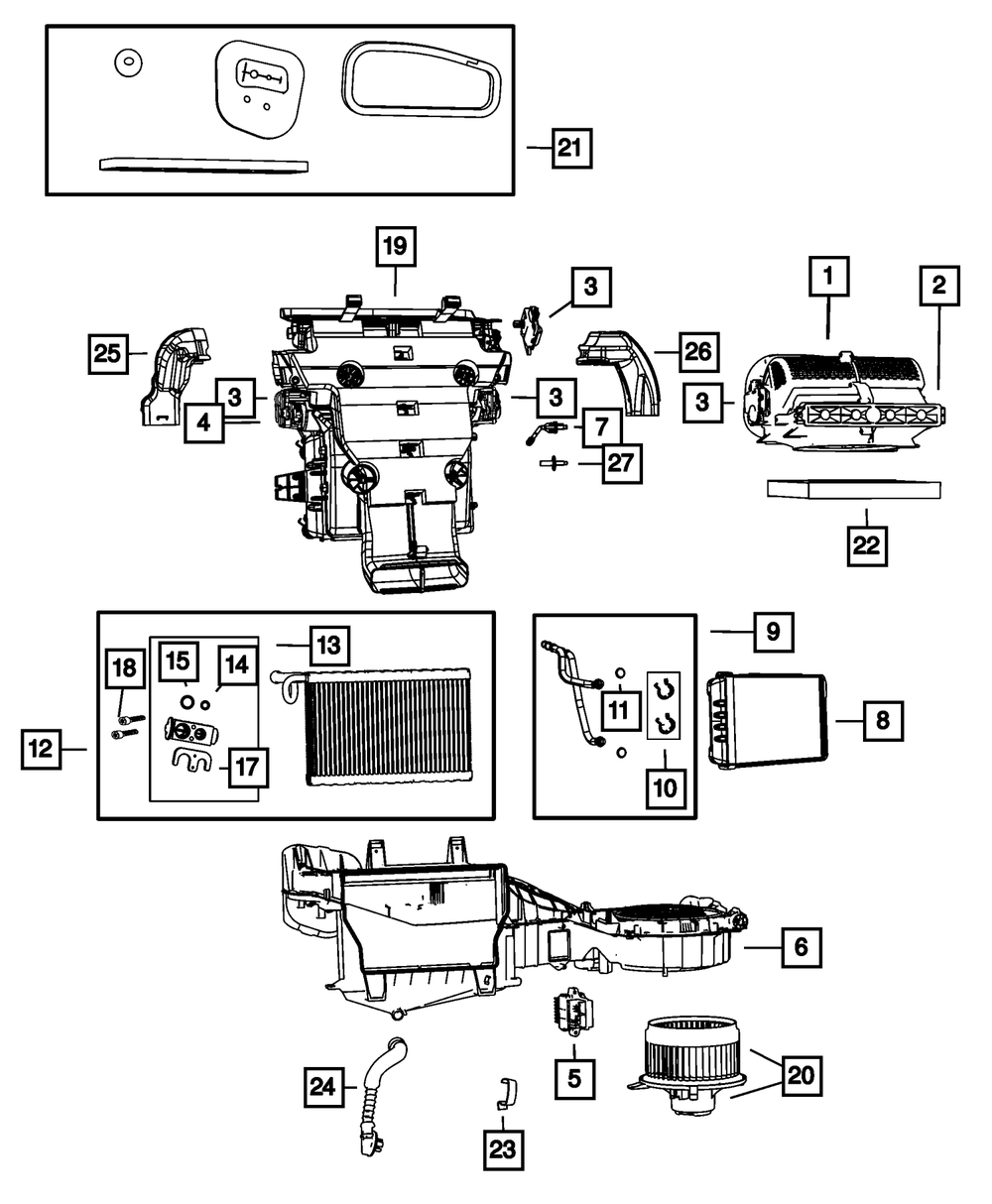 21

19

3

1

2

25

26

3

3

3

4

7

27

22

13

9

18

15

14

11

8

12

17

10

6

5

20

24

23