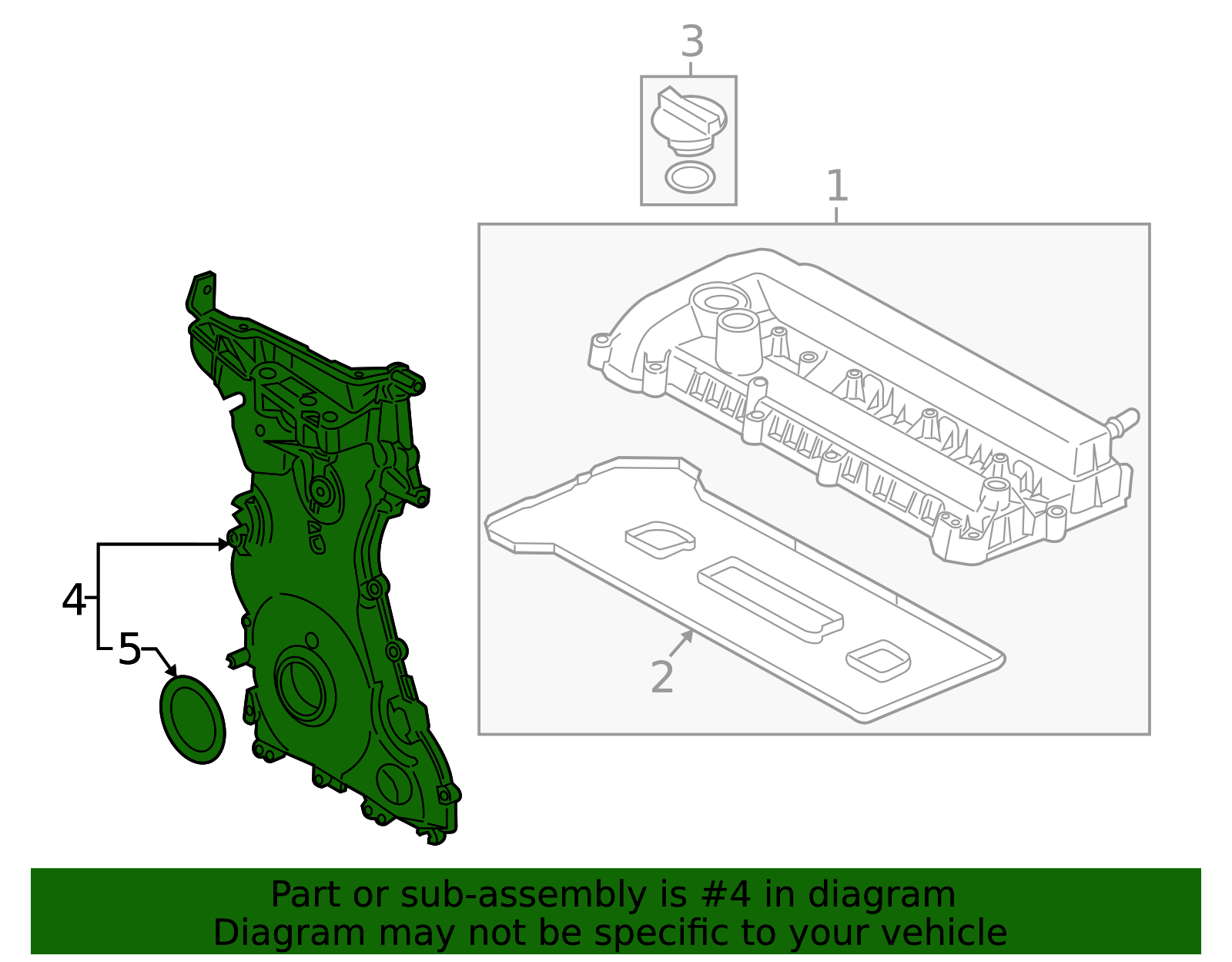 3

1

4

5

2

Part or sub-assembly is #4 in diagram
Diagram may not be specific to your vehicle