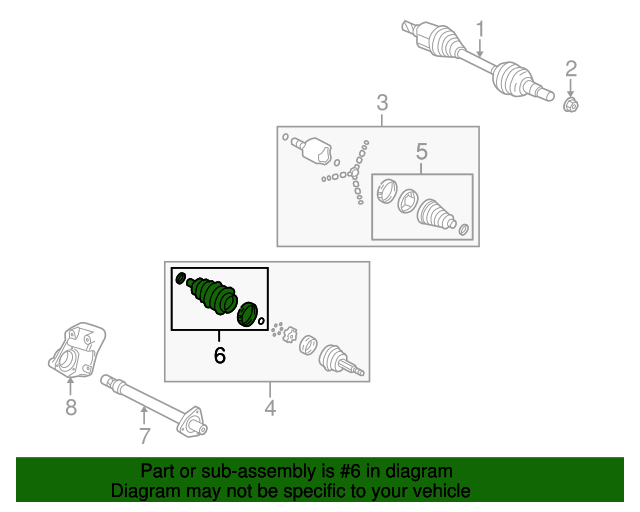 1
2
3
5
6
4
8
7

Part or sub-assembly is #6 in diagram
Diagram may not be specific to your vehicle