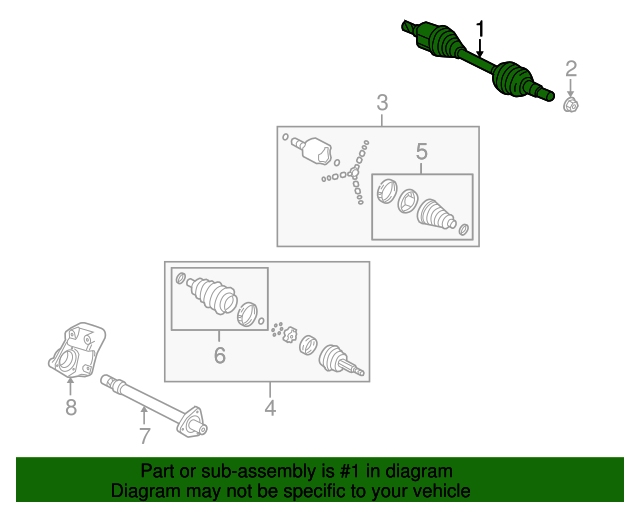 1
2
3
5
6
4
8
7

Part or sub-assembly is #1 in diagram
Diagram may not be specific to your vehicle