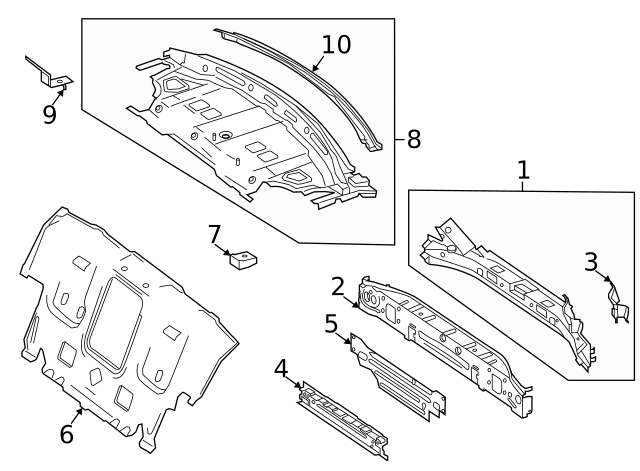 10
9
8
1
7
3
2
5
4
6