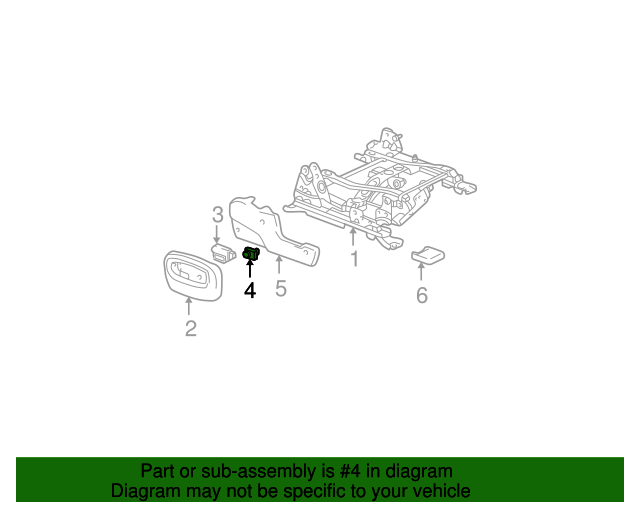 3

1

4

5

6

2

Part or sub-assembly is #4 in diagram
Diagram may not be specific to your vehicle