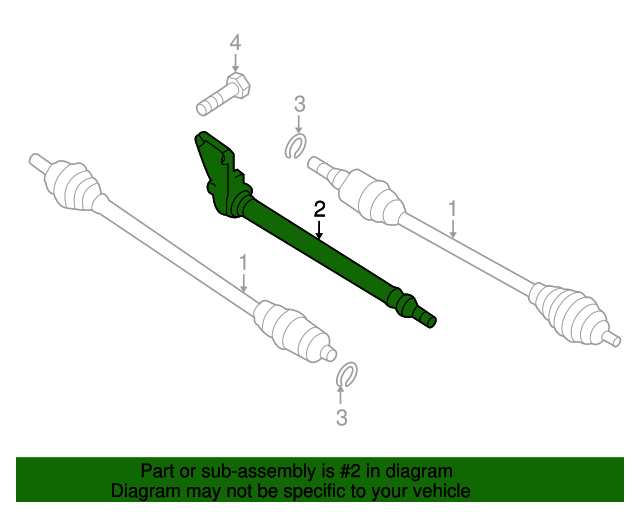 4

3

2

1

1

3

Part or sub-assembly is #2 in diagram
Diagram may not be specific to your vehicle