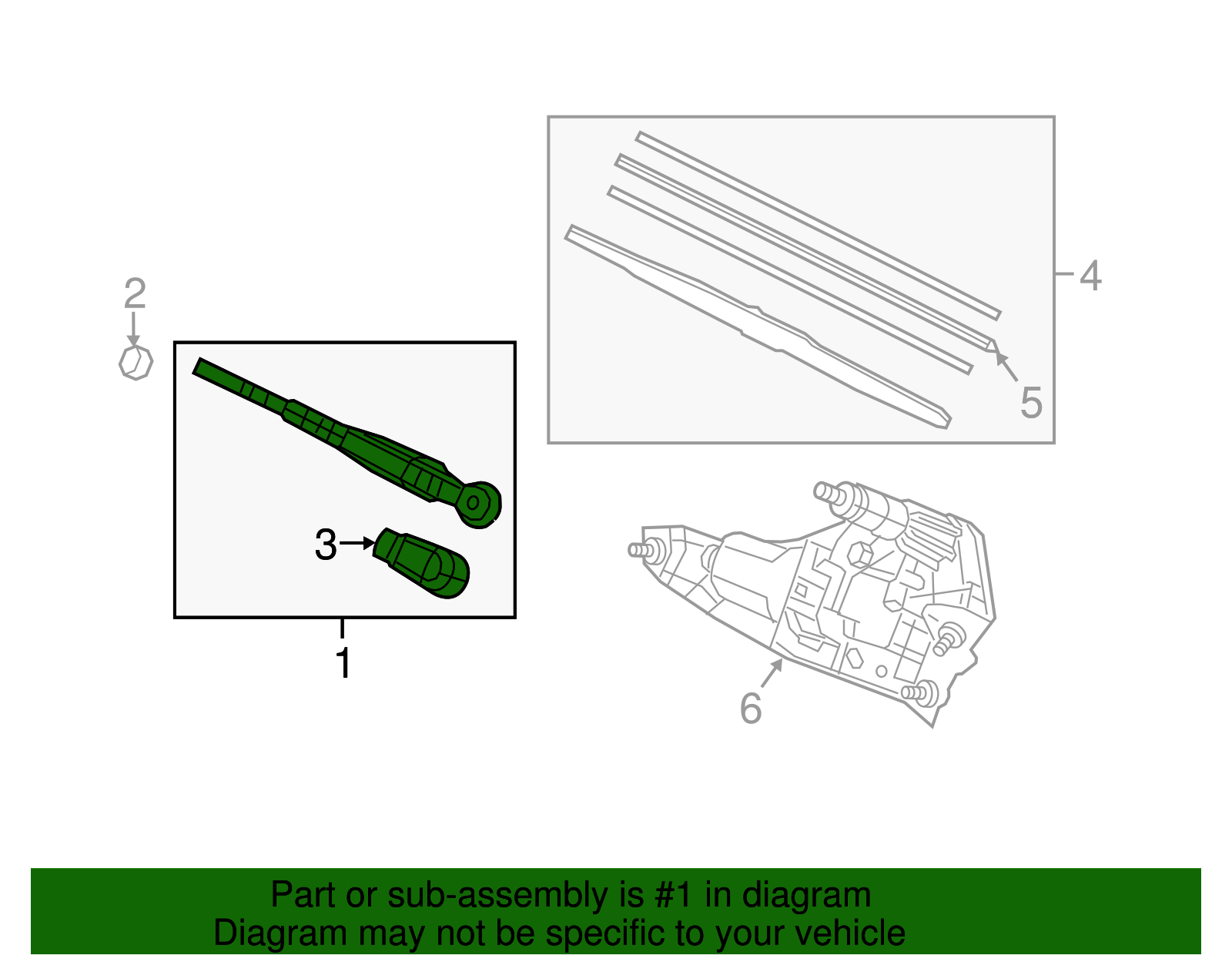 2

4

5

3

1

6

Part or sub-assembly is #1 in diagram
Diagram may not be specific to your vehicle