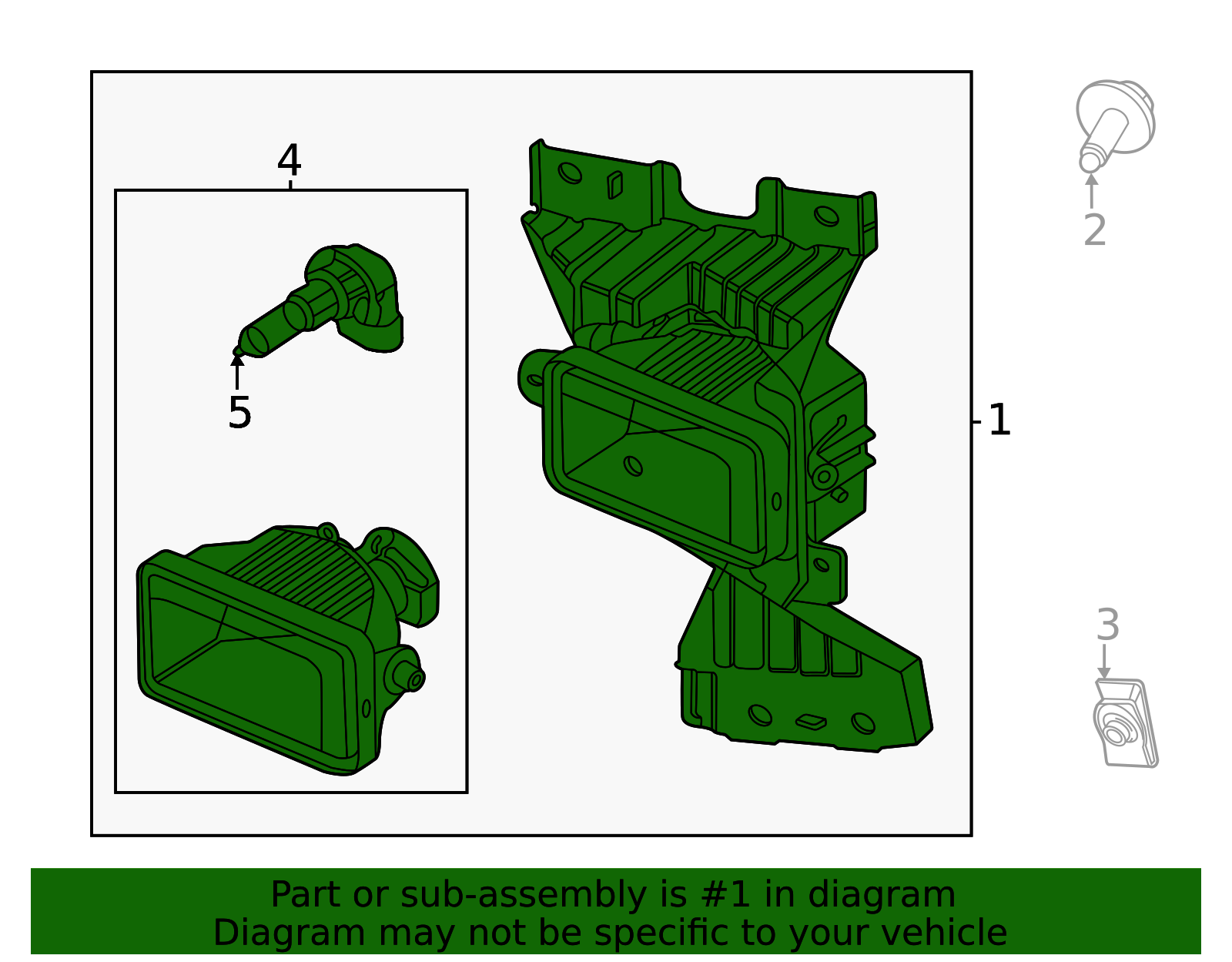 4

5

1

2

3

Part or sub-assembly is #1 in diagram
Diagram may not be specific to your vehicle