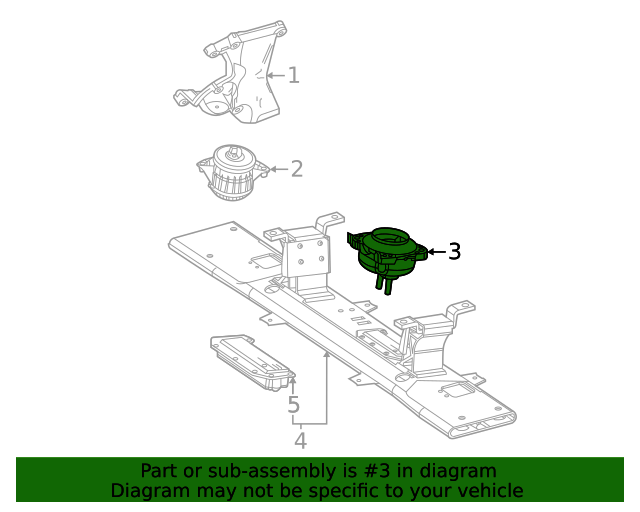 1
2
3
5
4

Part or sub-assembly is #3 in diagram
Diagram may not be specific to your vehicle