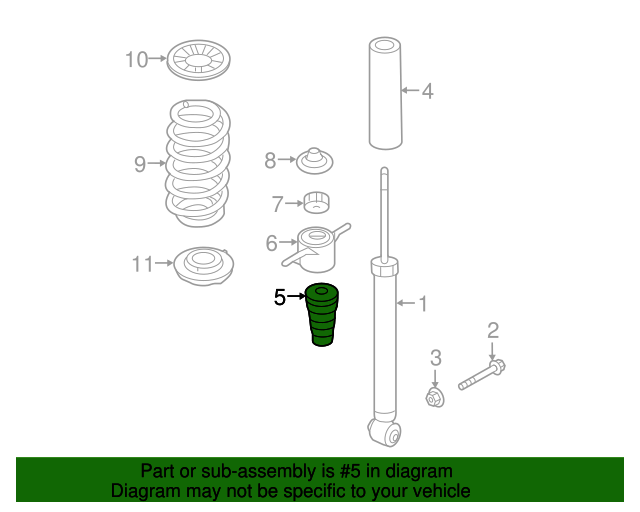 10
4
9
8
7
6
11
5
1
2
3

Part or sub-assembly is #5 in diagram
Diagram may not be specific to your vehicle