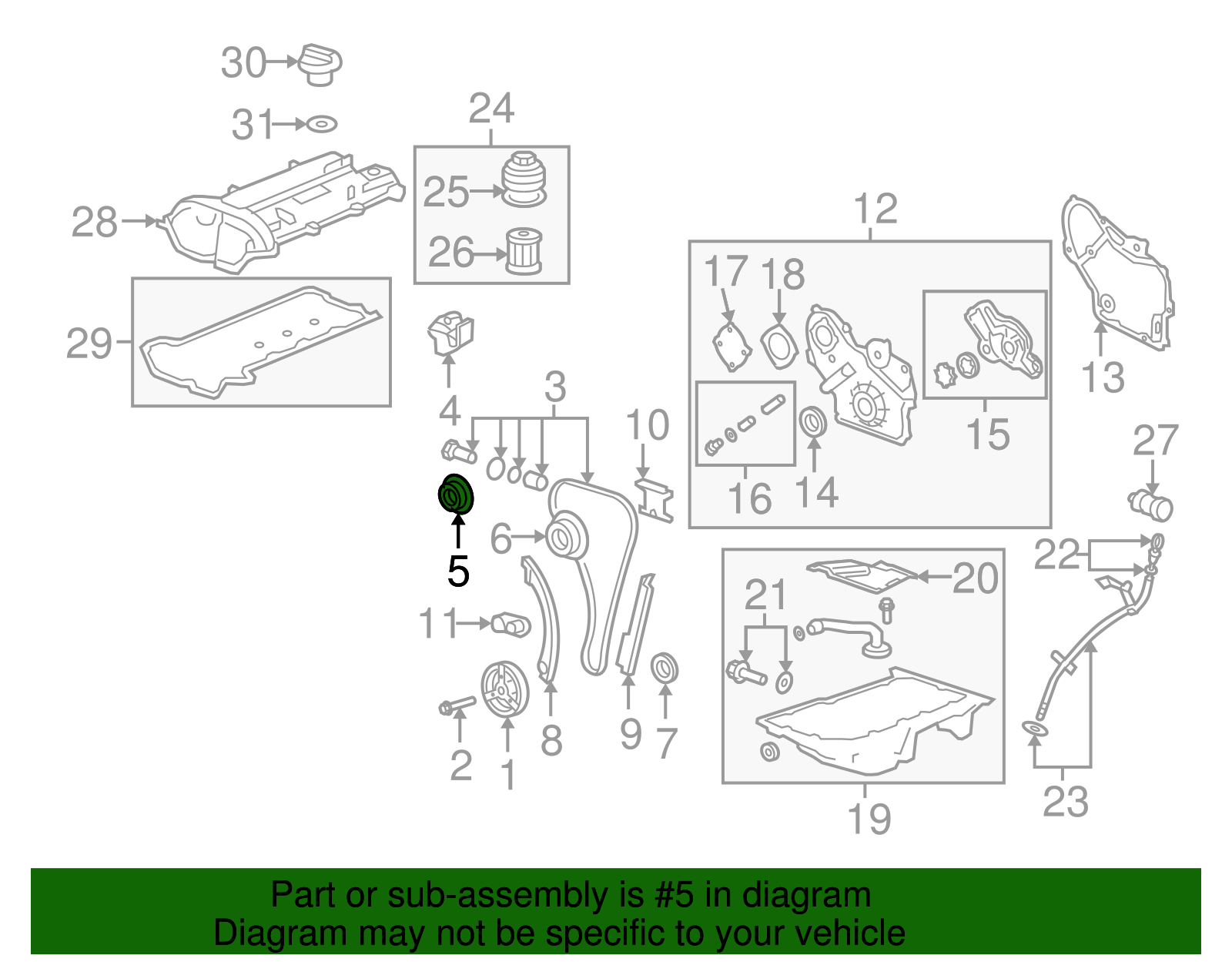 30
31
24
25
26
28
29
12
17
18
13
15
16
14
4
3
10
27
5
6
22
20
21
11
8
9
7
2
1
19
23

Part or sub-assembly is #5 in diagram
Diagram may not be specific to your vehicle