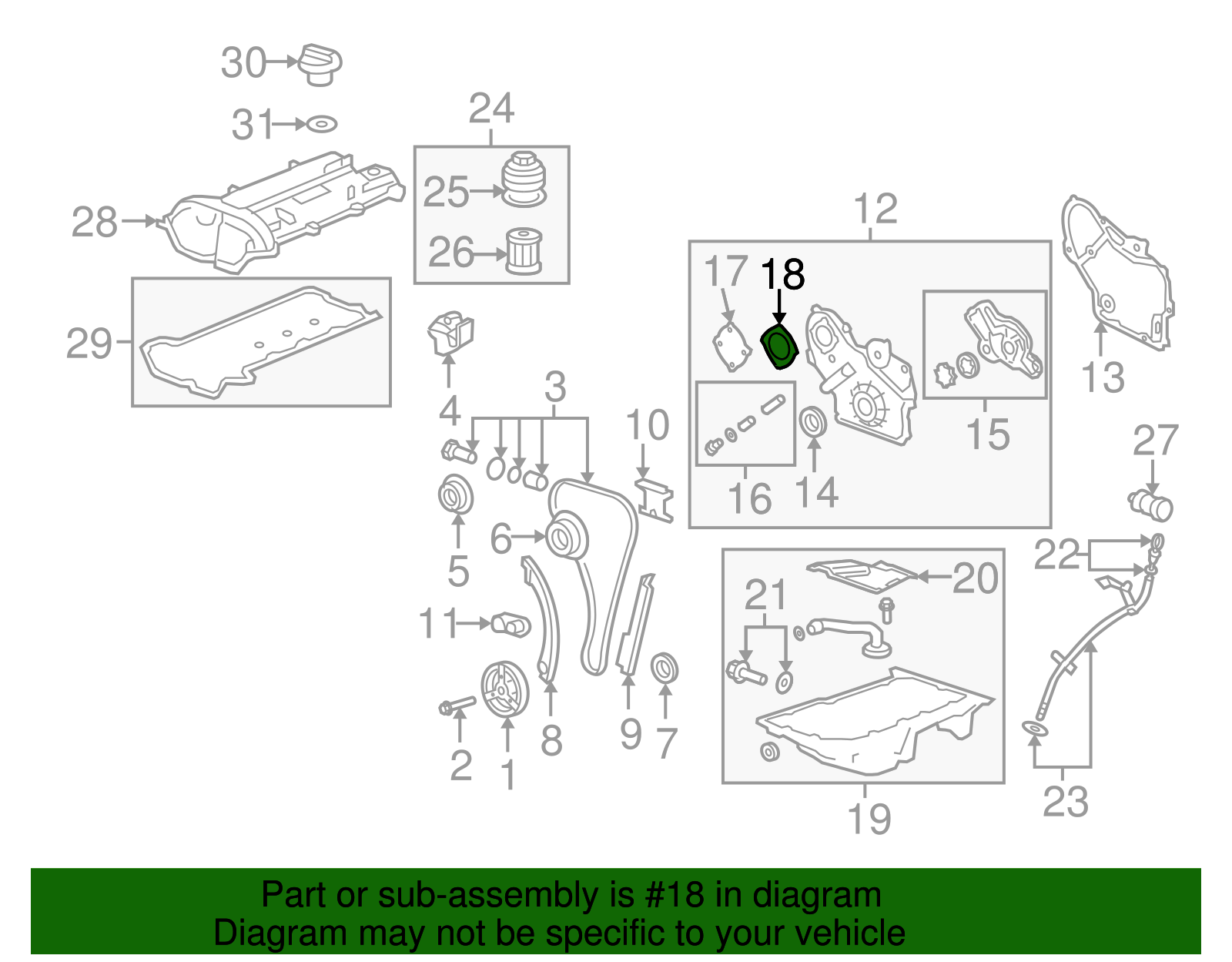 30
31
24
25
26
28
29
12
17
18
13
15
16
14
4
3
10
27
5
6
22
20
21
11
8
9
7
2
1
19
23

Part or sub-assembly is #18 in diagram
Diagram may not be specific to your vehicle