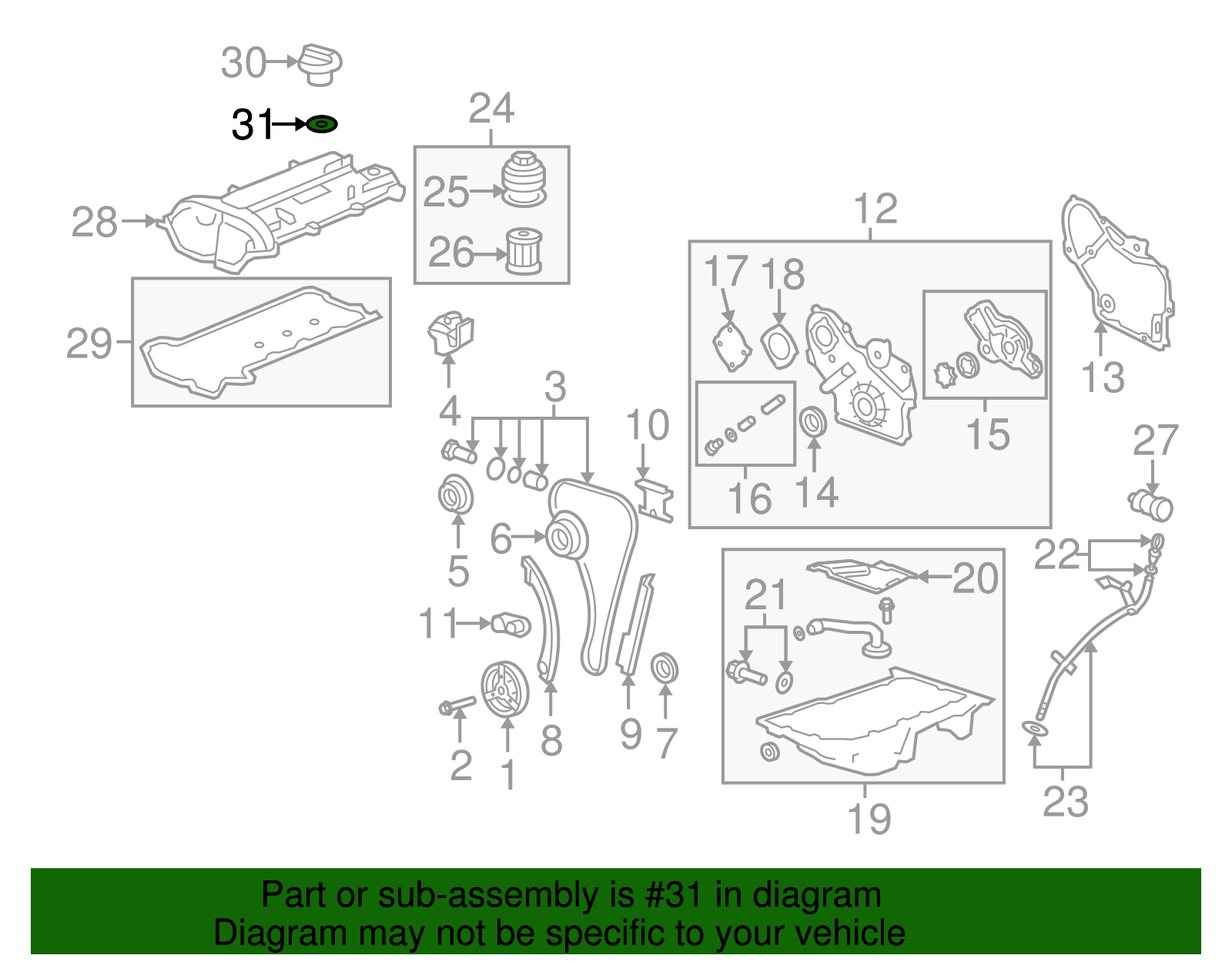 30
31
24
25
26
28
29
12
17
18
13
15
16
14
4
3
10
27
5
6
22
20
21
11
8
9
7
2
1
19
23

Part or sub-assembly is #31 in diagram
Diagram may not be specific to your vehicle