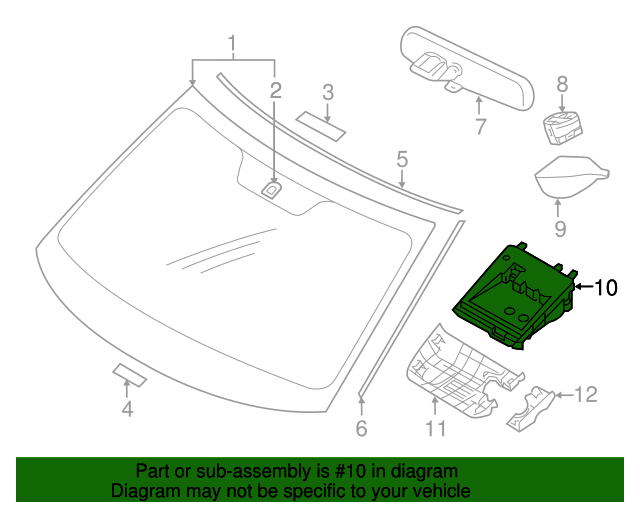 1
2
3
5
7
8
9
10
4
6
11
12

Part or sub-assembly is #10 in diagram
Diagram may not be specific to your vehicle