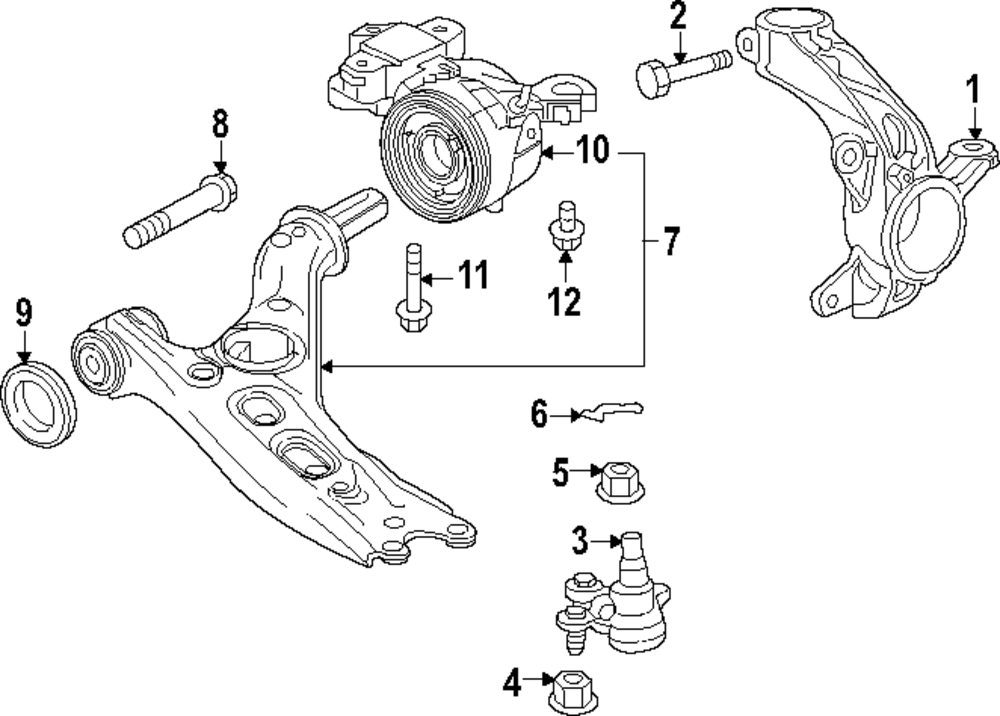 2
1
8
10
7
11
12
9
6
5
3
4