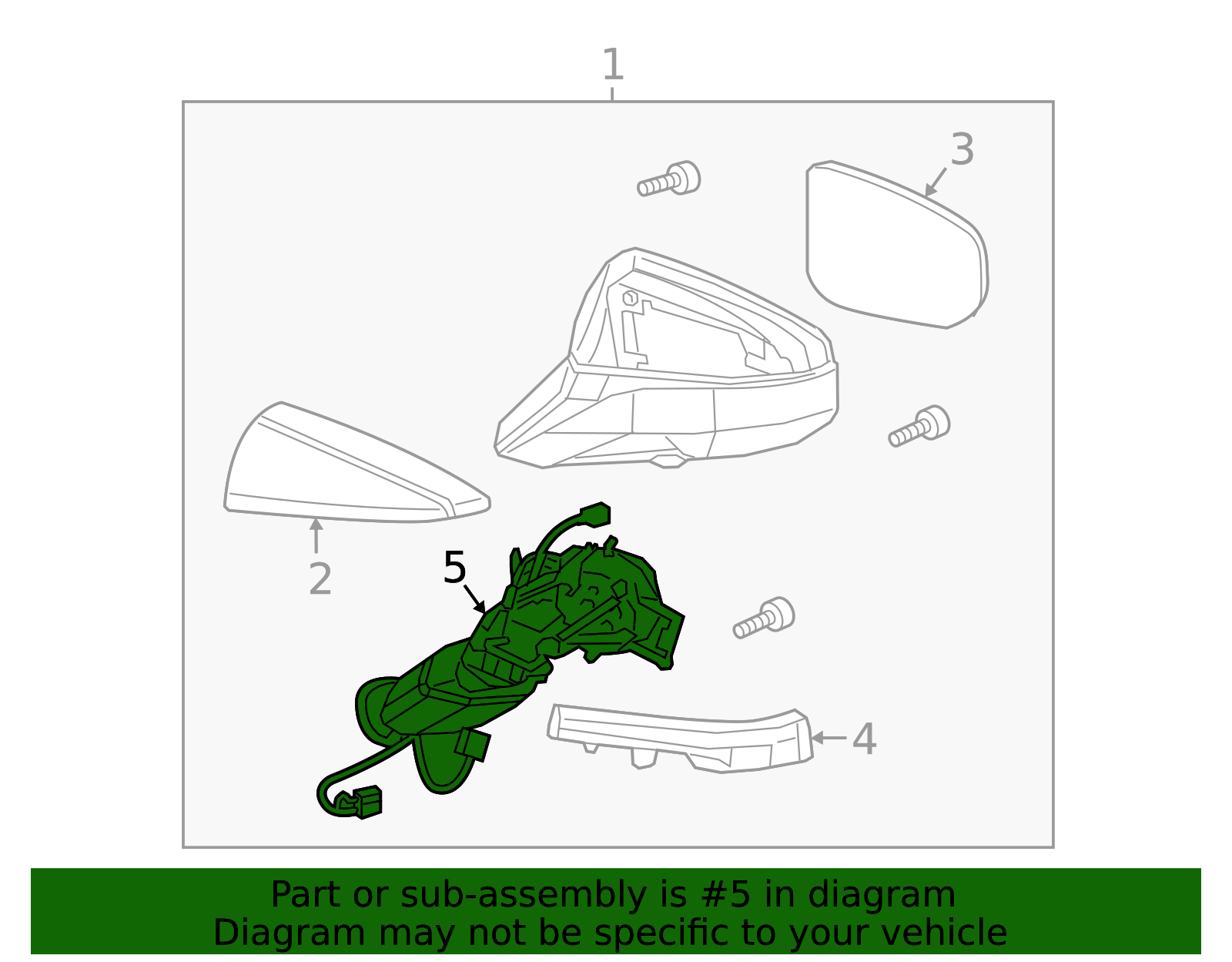 1
3
2
5
4

Part or sub-assembly is #5 in diagram
Diagram may not be specific to your vehicle