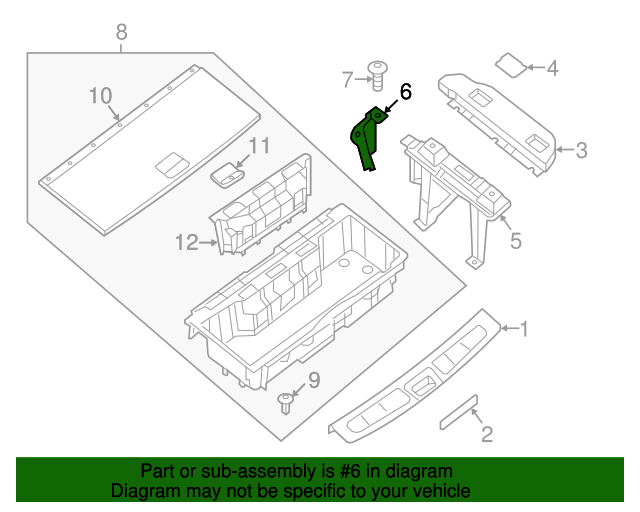 8

10

11

12

7

6

4

3

5

1

9

2

Part or sub-assembly is #6 in diagram
Diagram may not be specific to your vehicle