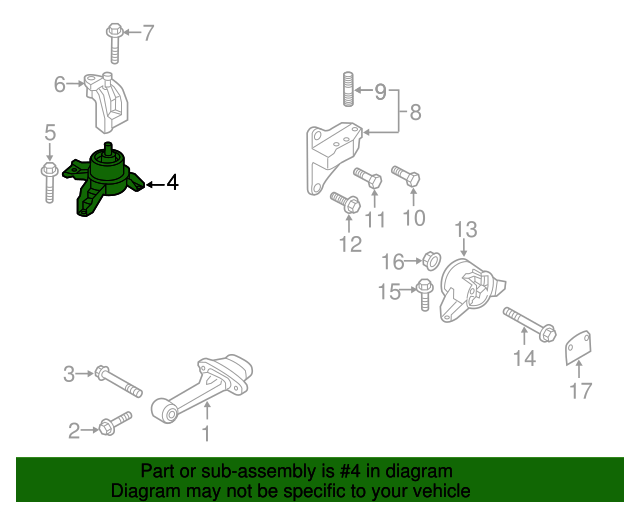 7
6
5
4
9
8
11
10
12
13
16
15
14
17
3
2
1

Part or sub-assembly is #4 in diagram
Diagram may not be specific to your vehicle