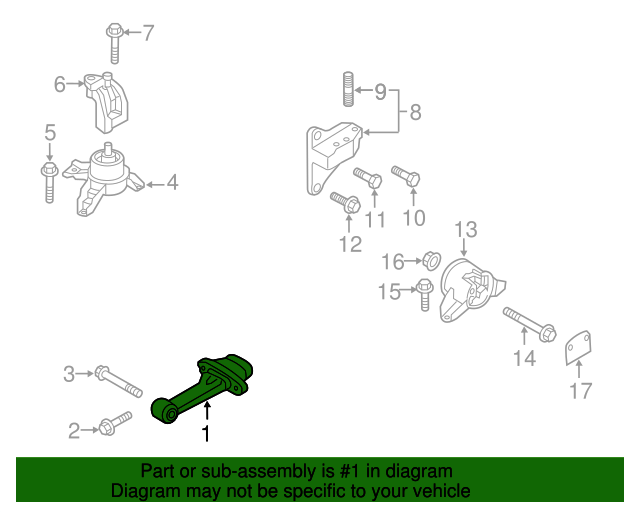 7
6
5
4
9
8
11
10
12
13
16
15
14
17
3
2
1

Part or sub-assembly is #1 in diagram
Diagram may not be specific to your vehicle