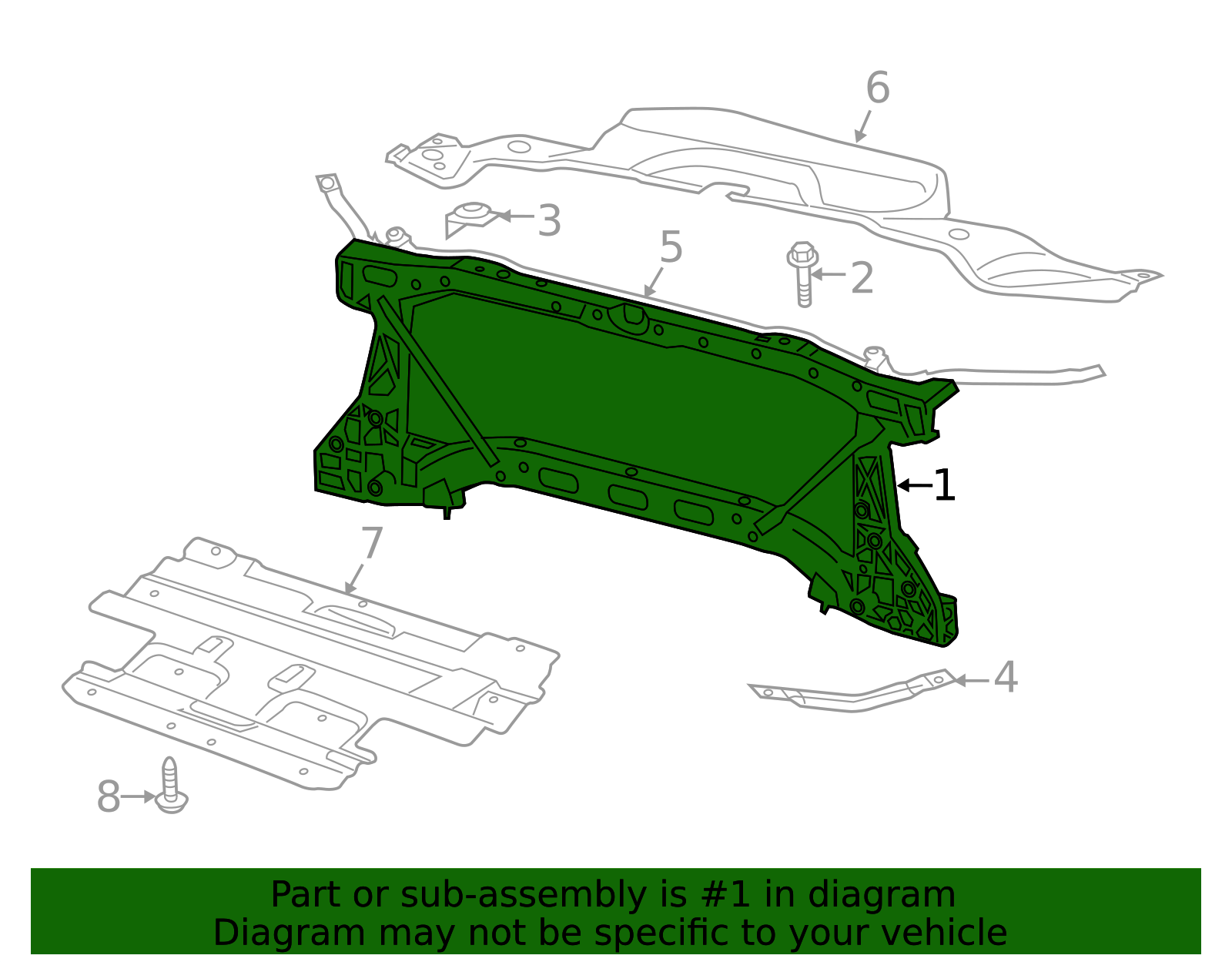 6
3
5
2
1
7
4
8

Part or sub-assembly is #1 in diagram
Diagram may not be specific to your vehicle