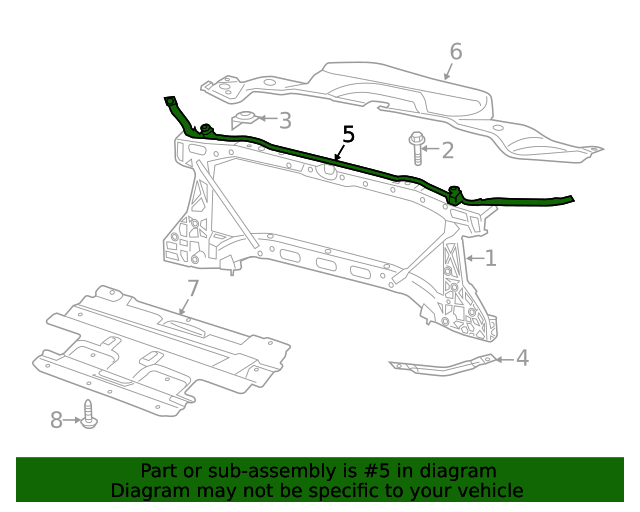 6
3
5
2
1
7
4
8

Part or sub-assembly is #5 in diagram
Diagram may not be specific to your vehicle