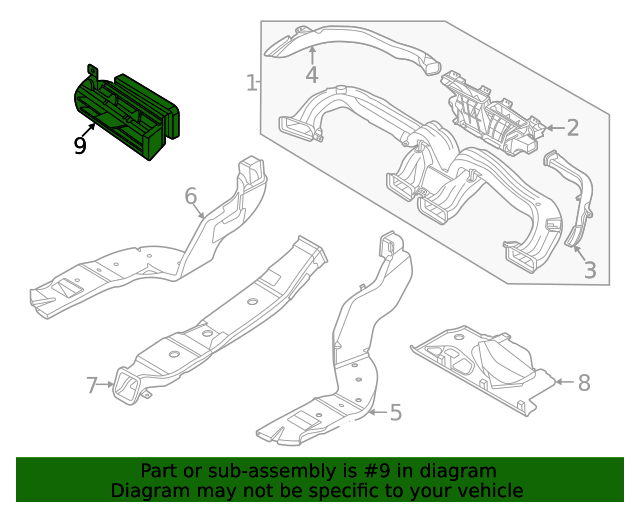 1
4
2
3
9
6
7
5
8

Part or sub-assembly is #9 in diagram
Diagram may not be specific to your vehicle